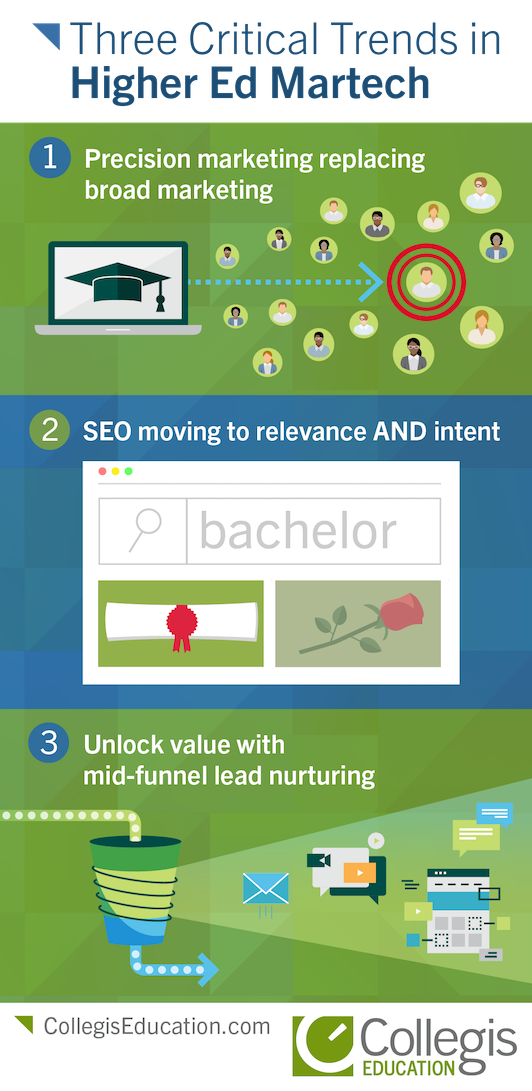 Three Critical Trends in Higher Ed Martech

1 Precision marketing replacing broad marketing

2 SEO moving to relevance AND intent

bachelor

3 Unlock value with mid-funnel lead nurturing

CollegisEducation.com

Collegis EDUCATION